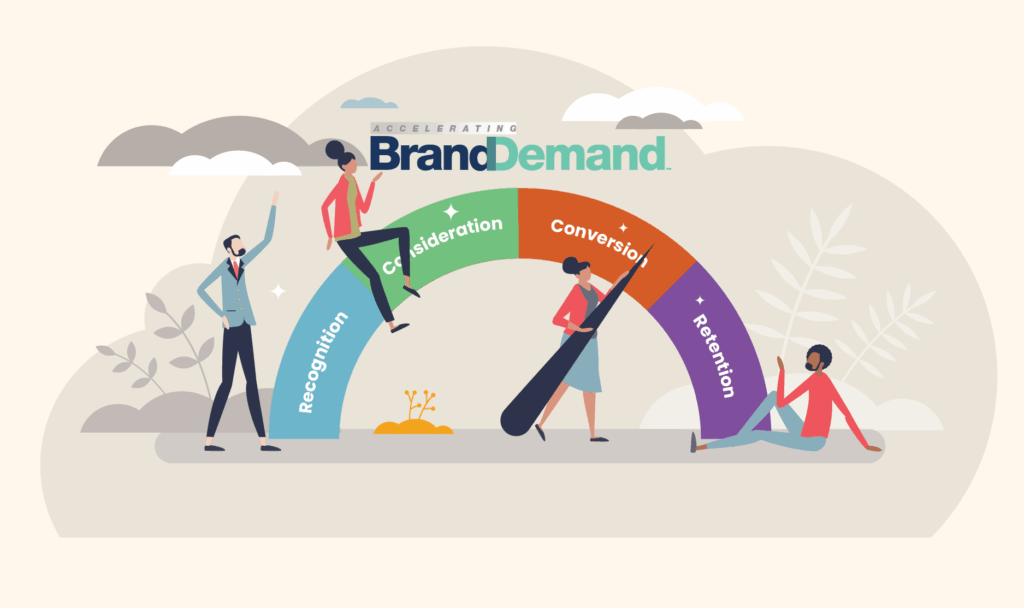 ACCELERATING
BrandDemand™

Recognition
Consideration
Conversion
Retention